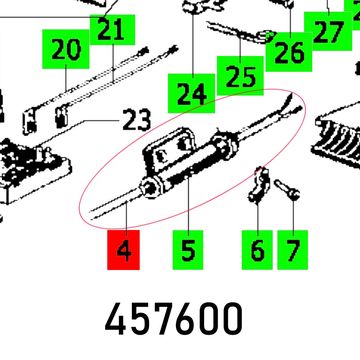 21
20
27
26
25
24
23
4
5
6
7
457600